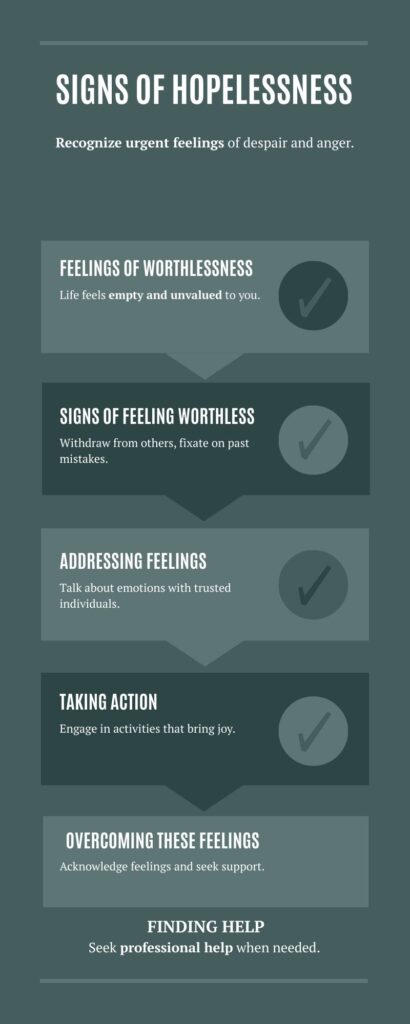 SIGNS OF HOPELESSNESS

Recognize urgent feelings of despair and anger.

FEELINGS OF WORTHLESSNESS

Life feels empty and unvalued to you.

SIGNS OF FEELING WORTHLESS

Withdraw from others, fixate on past mistakes.

ADDRESSING FEELINGS

Talk about emotions with trusted individuals.

TAKING ACTION

Engage in activities that bring joy.

OVERCOMING THESE FEELINGS

Acknowledge feelings and seek support.

FINDING HELP

Seek professional help when needed.